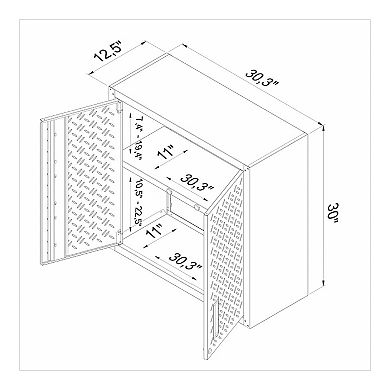 12,5"
30,3"
7,4" - 19,4"
11"
30,3"
10,5" - 22,5"
11"
30,3"
30"