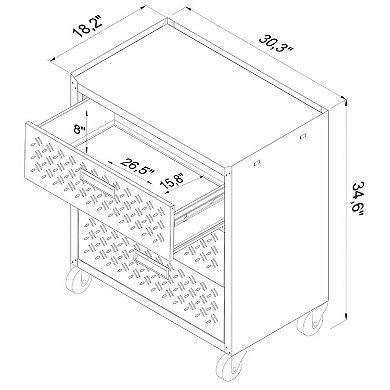 18,2"
30,3"
8"
26,5"
15,8"
34,6"