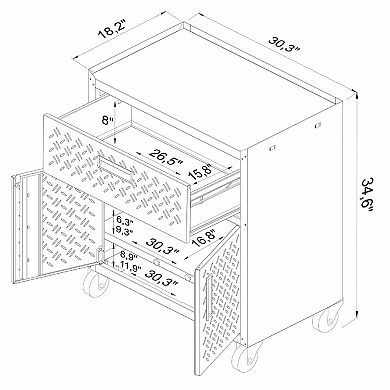 18,2"
30,3"
8"
26,5"
15,8"
34,6"
6,3"
9,3"
30,3"
16,8"
8,9"
11,9"
30,3"