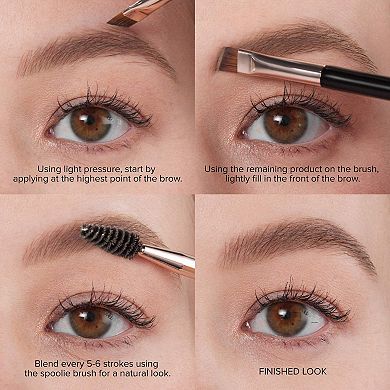 Using light pressure, start by applying at the highest point of the brow.

Using the remaining product on the brush, lightly fill in the front of the brow.

Blend every 5-6 strokes using the spoolie brush for a natural look.

FINISHED LOOK