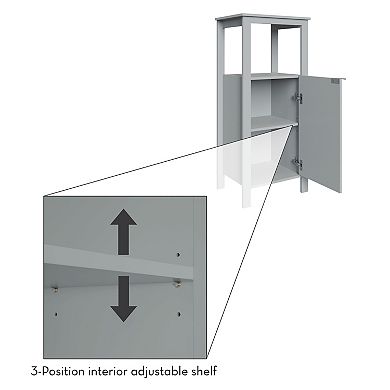 3-Position interior adjustable shelf