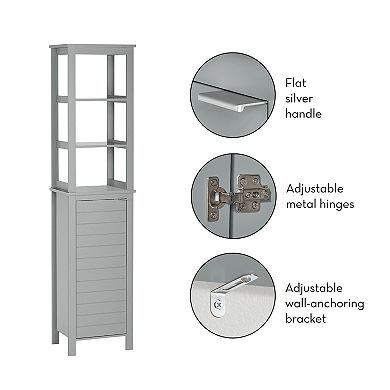 Flat silver handle

Adjustable metal hinges

Adjustable wall-anchoring bracket