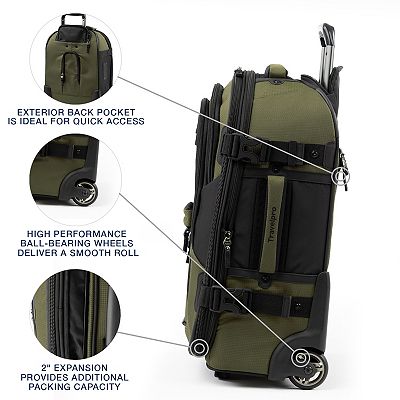 EXTERIOR BACK POCKET IS IDEAL FOR QUICK ACCESS

HIGH PERFORMANCE BALL-BEARING WHEELS DELIVER A SMOOTH ROLL

2" EXPANSION PROVIDES ADDITIONAL PACKING CAPACITY

Travelpro