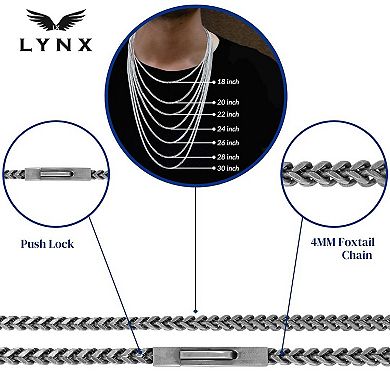 LYNX

18 inch
20 inch
22 inch
24 inch
26 inch
28 inch
30 inch

Push Lock

4MM Foxtail Chain