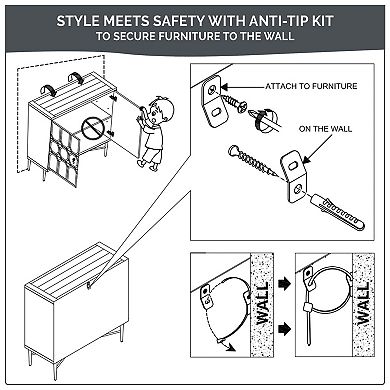 STYLE MEETS SAFETY WITH ANTI-TIP KIT
TO SECURE FURNITURE TO THE WALL

ATTACH TO FURNITURE

ON THE WALL

WALL

WALL