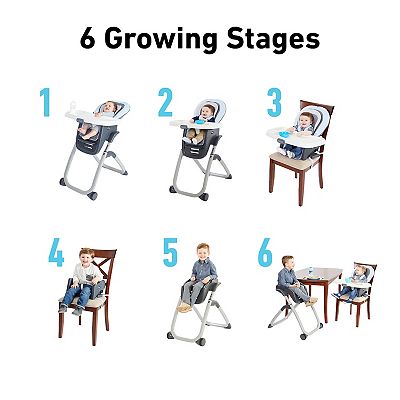 6 Growing Stages

1

2

3

4

5

6