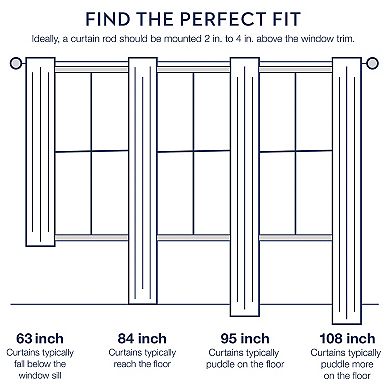 FIND THE PERFECT FIT

Ideally, a curtain rod should be mounted 2 in. to 4 in. above the window trim.

63 inch
Curtains typically fall below the window sill

84 inch
Curtains typically reach the floor

95 inch
Curtains typically puddle on the floor

108 inch
Curtains typically puddle more on the floor