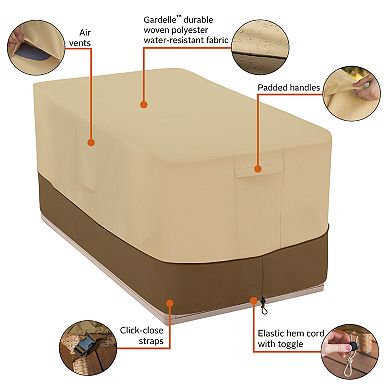 Air vents

Gardelle™ durable woven polyester water-resistant fabric

Padded handles

Click-close straps

Elastic hem cord with toggle