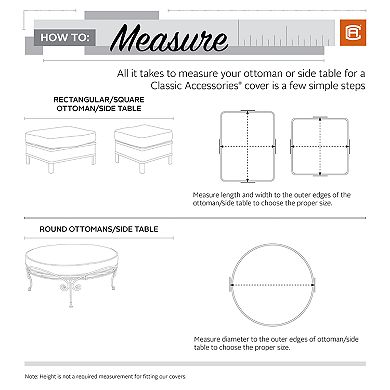 HOW TO: Measure

All it takes to measure your ottoman or side table for a Classic Accessories® cover is a few simple steps

RECTANGULAR/SQUARE OTTOMAN/SIDE TABLE

Measure length and width to the outer edges of the ottoman/Side table to choose the proper size.

ROUND OTTOMANS/SIDE TABLE

Measure diameter to the outer edges of ottoman/side table to choose the proper size.

Note: Height is not a required measurement for fitting our covers