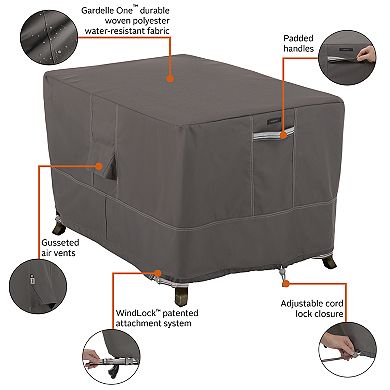 Gardelle One™ durable woven polyester water-resistant fabric

Padded handles

Gusseted air vents

WindLock™ patented attachment system

Adjustable cord lock closure