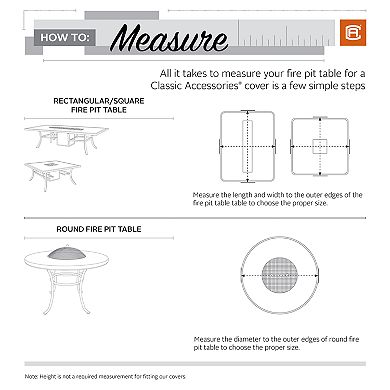 HOW TO: Measure

All it takes to measure your fire pit table for a Classic Accessories® cover is a few simple steps

RECTANGULAR/SQUARE FIRE PIT TABLE

Measure the length and width to the outer edges of the fire pit table table to choose the proper size.

ROUND FIRE PIT TABLE

Measure the diameter to the outer edges of round fire pit table to choose the proper size.

Note: Height is not a required measurement for fitting our covers