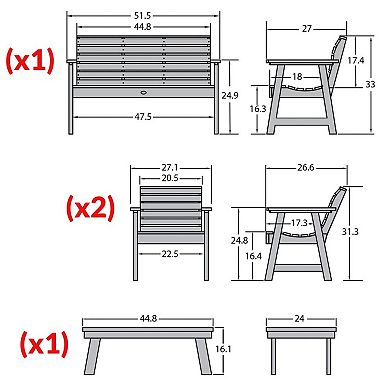 (x1)

51.5
44.8
24.9
47.5

27
17.4
18
33
16.3

(x2)

27.1
20.5
22.5

26.6
17.3
24.8
16.4
31.3

(x1)

44.8
16.1

24