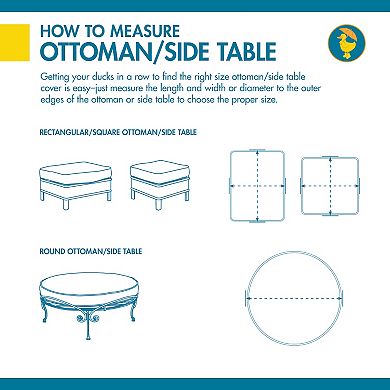 HOW TO MEASURE
OTTOMAN/SIDE TABLE

Getting your ducks in a row to find the right size ottoman/side table cover is easy–just measure the length and width or diameter to the outer edges of the ottoman or side table to choose the proper size.

RECTANGULAR/SQUARE OTTOMAN/SIDE TABLE

ROUND OTTOMAN/SIDE TABLE