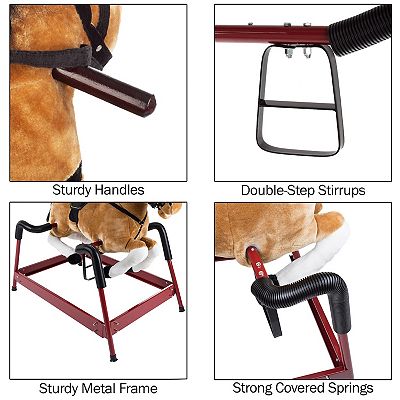 Sturdy Handles

Double-Step Stirrups

Sturdy Metal Frame

Strong Covered Springs