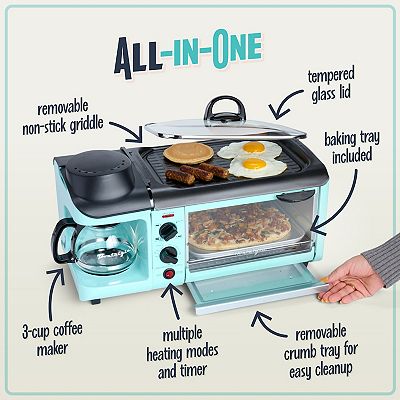 ALL-IN-ONE

removable non-stick griddle

tempered glass lid

baking tray included

3-cup coffee maker

multiple heating modes and timer

removable crumb tray for easy cleanup