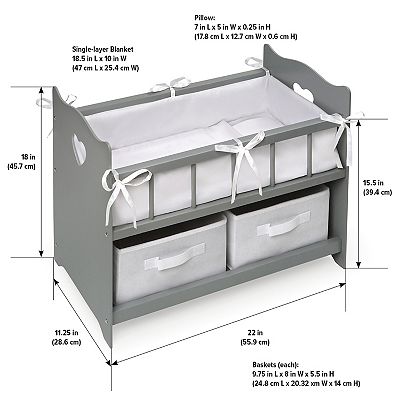 Pillow:
7 in L x 5 in W x 0.25 in H
(17.8 cm L x 12.7 cm W x 0.6 cm H)

Single-layer Blanket
18.5 in L x 10 in W
(47 cm L x 25.4 cm W)

18 in
(45.7 cm)

15.5 in
(39.4 cm)

11.25 in
(28.6 cm)

22 in
(55.9 cm)

Baskets (each):
9.75 in L x 8 in W x 5.5 in H
(24.8 cm L x 20.32 xm W x 14 cm H)