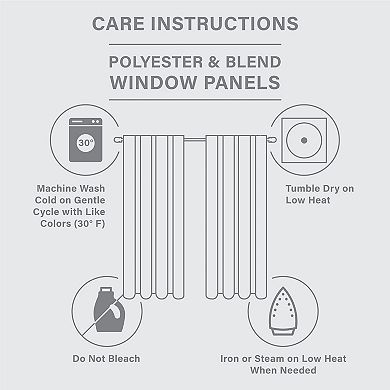 CARE INSTRUCTIONS

POLYESTER & BLEND WINDOW PANELS

30°

Machine Wash Cold on Gentle Cycle with Like Colors (30° F)

Tumble Dry on Low Heat

Do Not Bleach

Iron or Steam on Low Heat When Needed