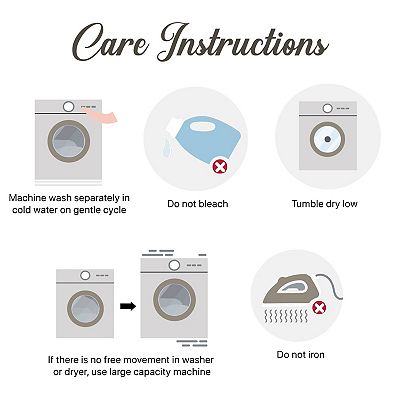 Care Instructions

Machine wash separately in cold water on gentle cycle

Do not bleach

Tumble dry low

If there is no free movement in washer or dryer, use large capacity machine

Do not iron