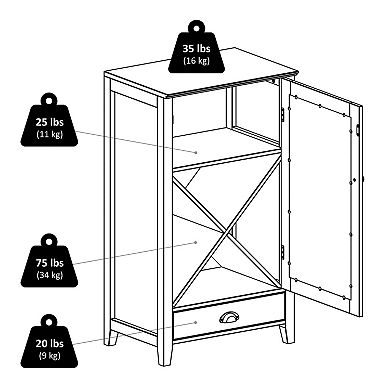 35 lbs
(16 kg)

25 lbs
(11 kg)

75 lbs
(34 kg)

20 lbs
(9 kg)