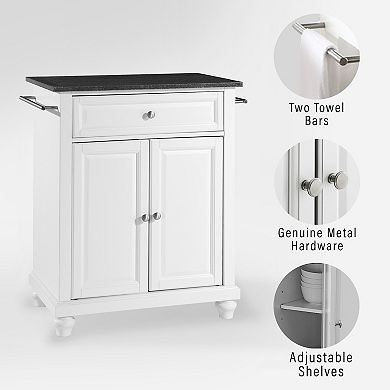 Two Towel Bars

Genuine Metal Hardware

Adjustable Shelves