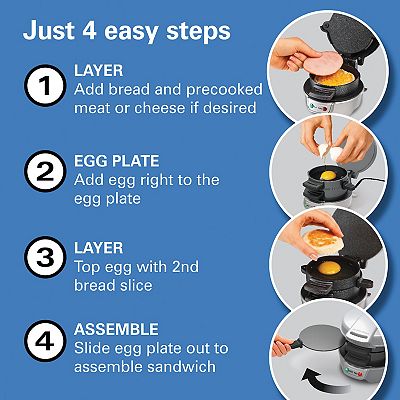 Just 4 easy steps

1
LAYER
Add bread and precooked meat or cheese if desired

2
EGG PLATE
Add egg right to the egg plate

3
LAYER
Top egg with 2nd bread slice

4
ASSEMBLE
Slide egg plate out to assemble sandwich