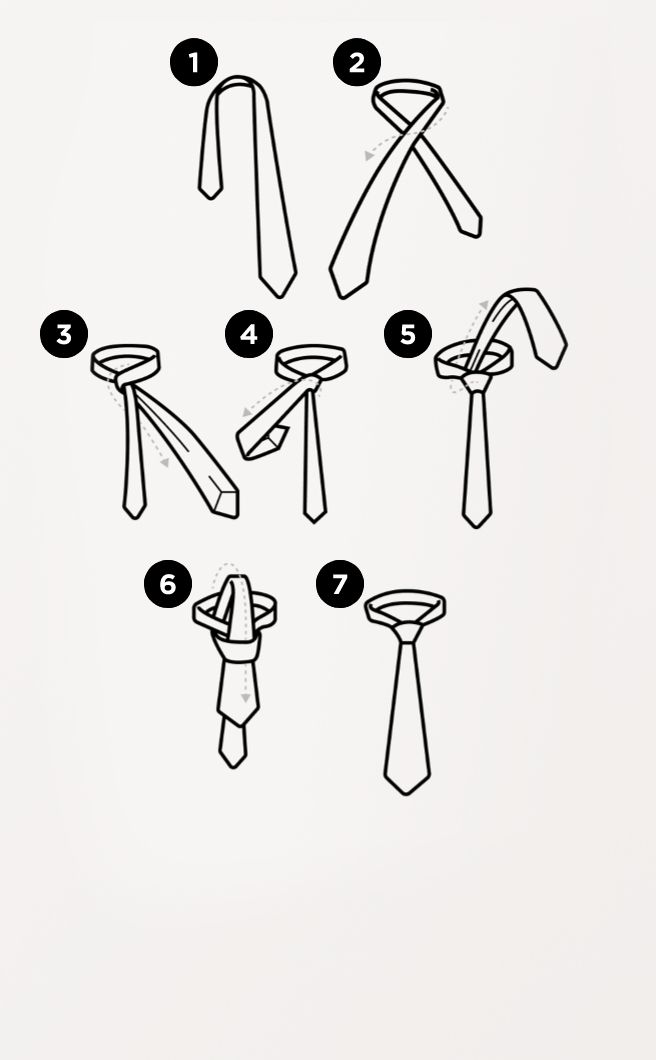 1
2
3
4
5
6
7